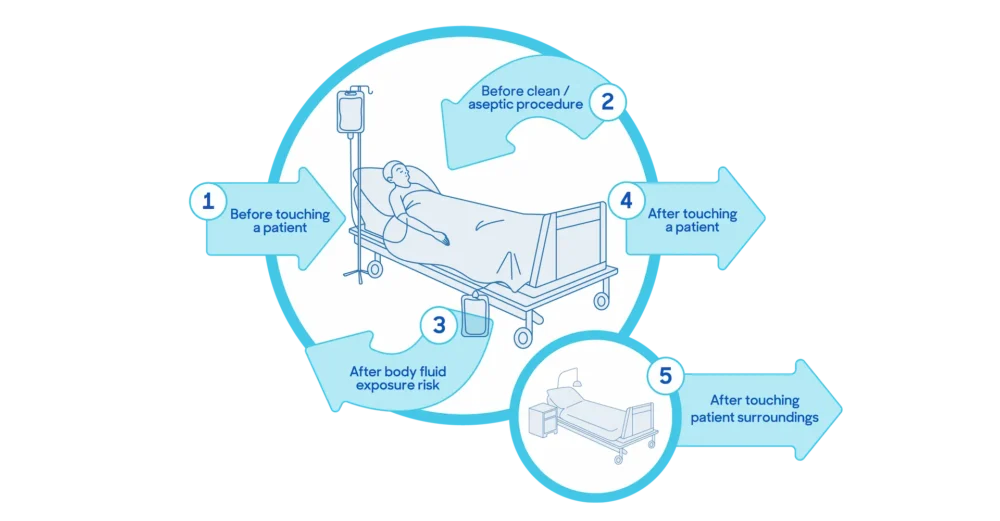 1 Before touching a patient

2 Before clean / aseptic procedure

3 After body fluid exposure risk

4 After touching a patient

5 After touching patient surroundings