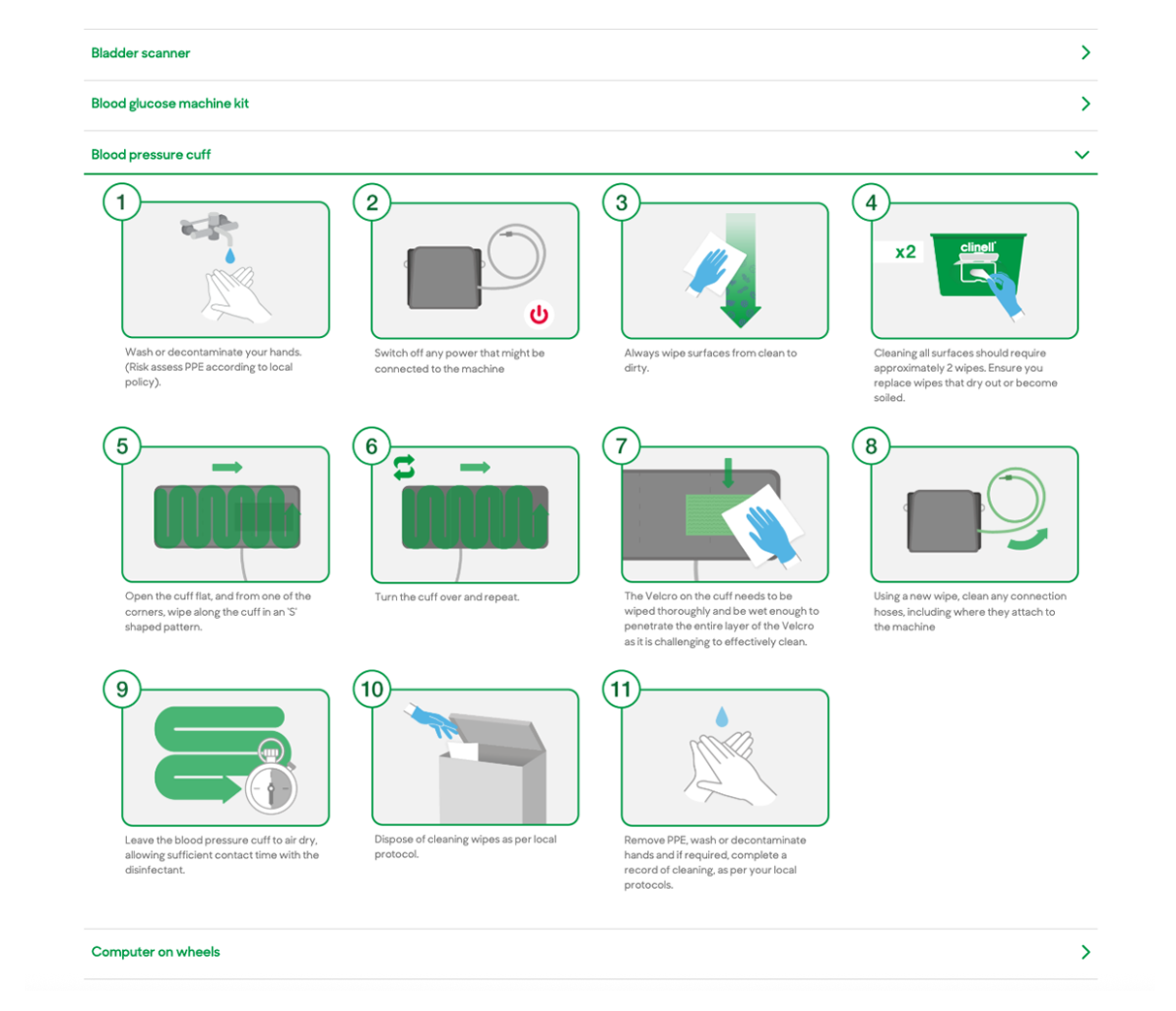 Bladder scanner

Blood glucose machine kit

Blood pressure cuff

1

Wash or decontaminate your hands. (Risk assess PPE according to local policy).

2

Switch off any power that might be connected to the machine

3

Always wipe surfaces from clean to dirty.

4

x2

clinell

Cleaning all surfaces should require approximately 2 wipes. Ensure you replace wipes that dry out or become soiled.

5

Open the cuff flat, and from one of the corners, wipe along the cuff in an 'S' shaped pattern.

6

Turn the cuff over and repeat.

7

The Velcro on the cuff needs to be wiped thoroughly and be wet enough to penetrate the entire layer of the Velcro as it is challenging to effectively clean.

8

Using a new wipe, clean any connection hoses, including where they attach to the machine

9

Leave the blood pressure cuff to air dry, allowing sufficient contact time with the disinfectant.

10

Dispose of cleaning wipes as per local protocol.

11

Remove PPE, wash or decontaminate hands and if required, complete a record of cleaning, as per your local protocols.

Computer on wheels